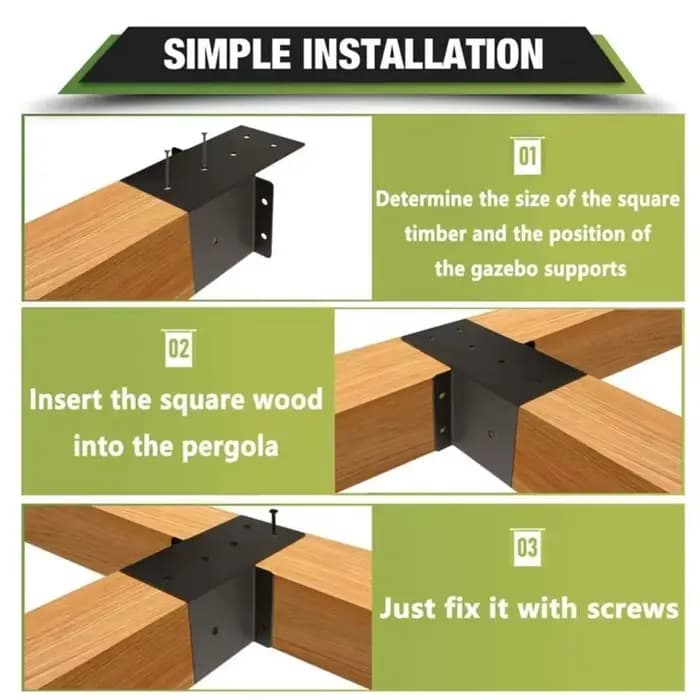 SIMPLE INSTALLATION

01

Determine the size of the square timber and the position of the gazebo supports

02

Insert the square wood into the pergola

03

Just fix it with screws