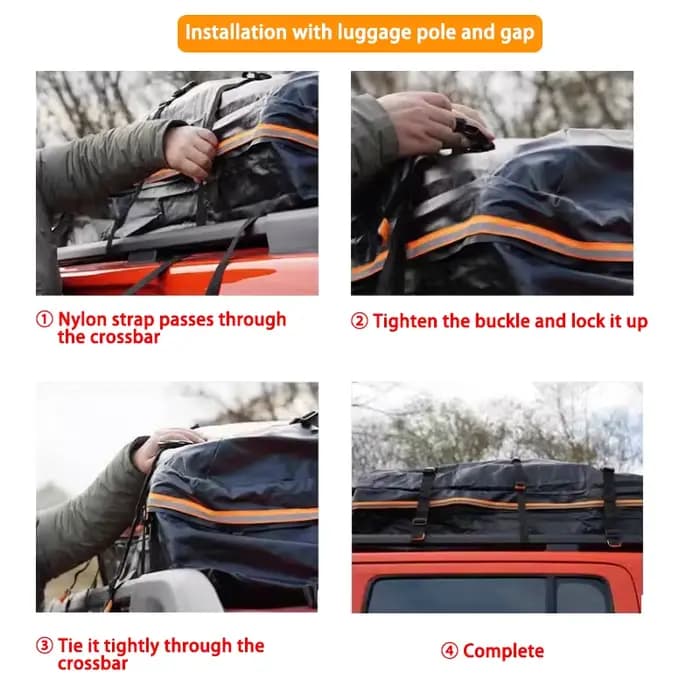 Installation with luggage pole and gap

① Nylon strap passes through the crossbar

② Tighten the buckle and lock it up

③ Tie it tightly through the crossbar

④ Complete