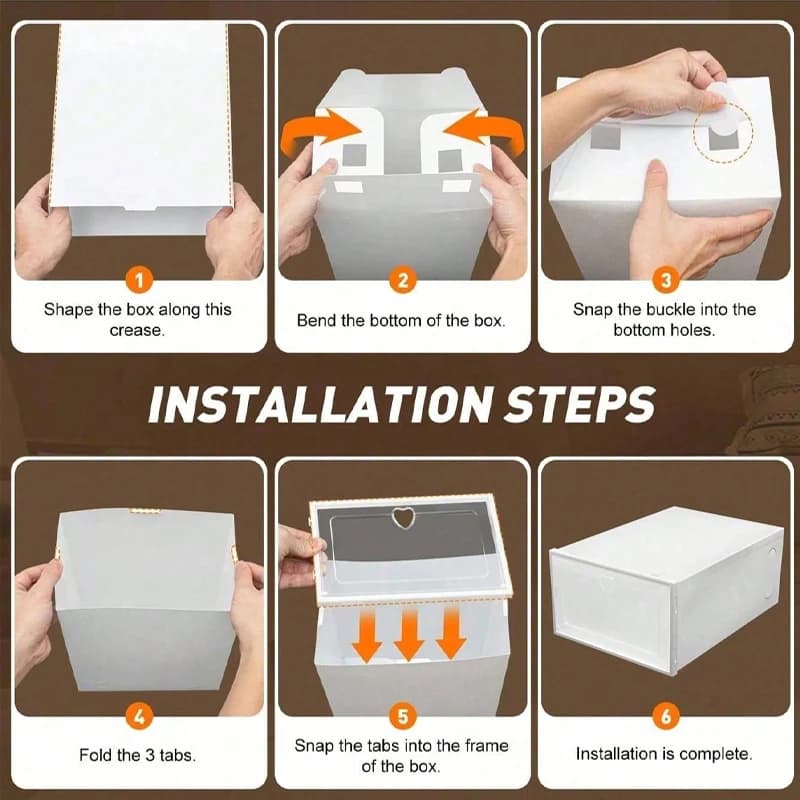 1
Shape the box along this crease.

2
Bend the bottom of the box.

3
Snap the buckle into the bottom holes.

INSTALLATION STEPS

4
Fold the 3 tabs.

5
Snap the tabs into the frame of the box.

6
Installation is complete.