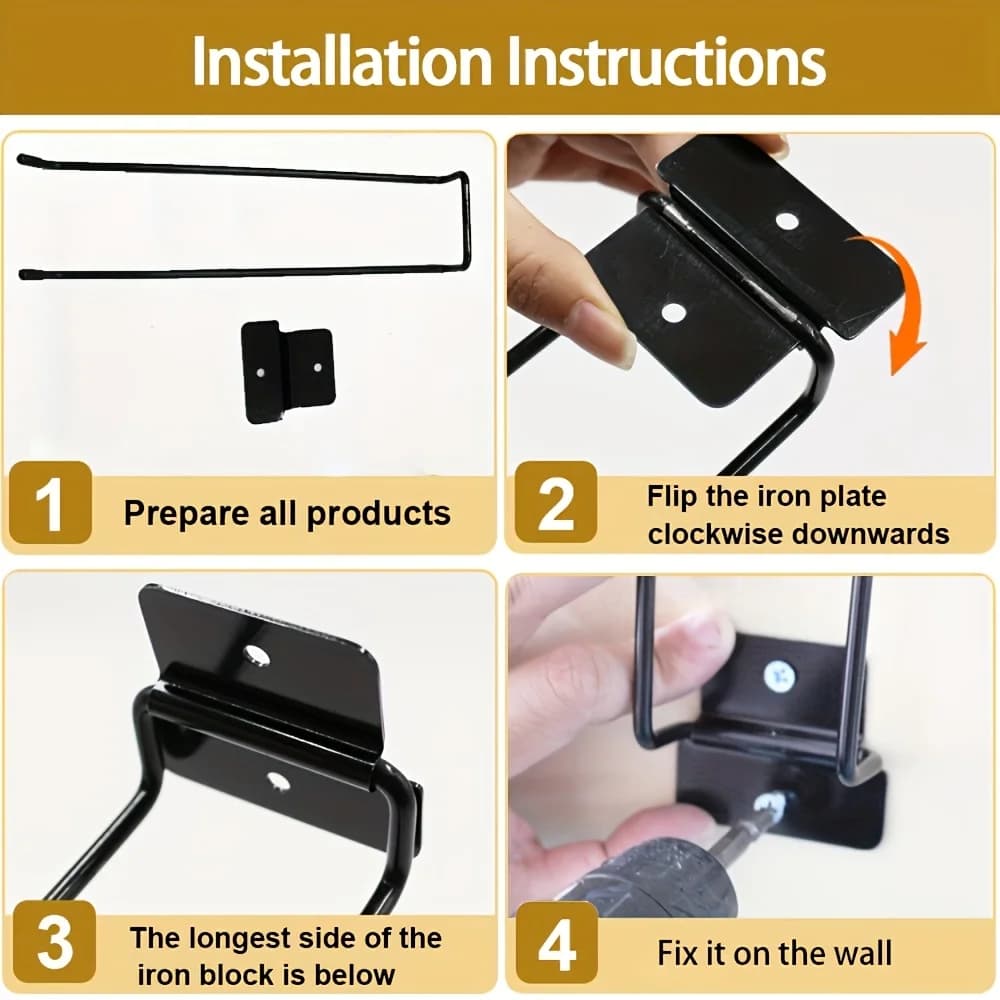 Installation Instructions

1 Prepare all products

2 Flip the iron plate clockwise downwards

3 The longest side of the iron block is below

4 Fix it on the wall