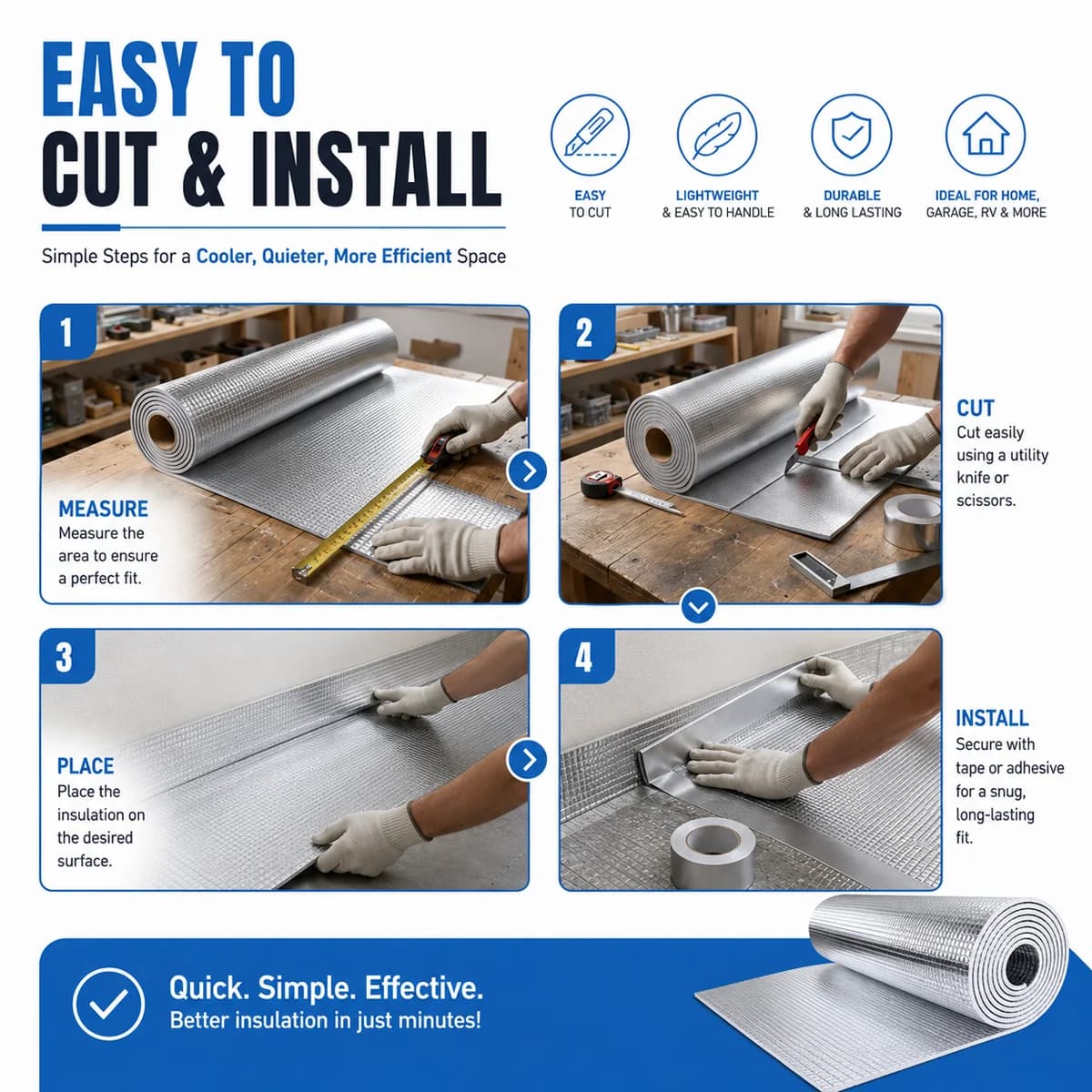 EASY TO
CUT & INSTALL

Simple Steps for a Cooler, Quieter, More Efficient Space

EASY
TO CUT

LIGHTWEIGHT
& EASY TO HANDLE

DURABLE
& LONG LASTING

IDEAL FOR HOME,
GARAGE, RV & MORE

1

MEASURE
Measure the area to ensure a perfect fit.

2

CUT
Cut easily using a utility knife or scissors.

3

PLACE
Place the insulation on the desired surface.

4

INSTALL
Secure with tape or adhesive for a snug, long-lasting fit.

Quick. Simple. Effective.
Better insulation in just minutes!